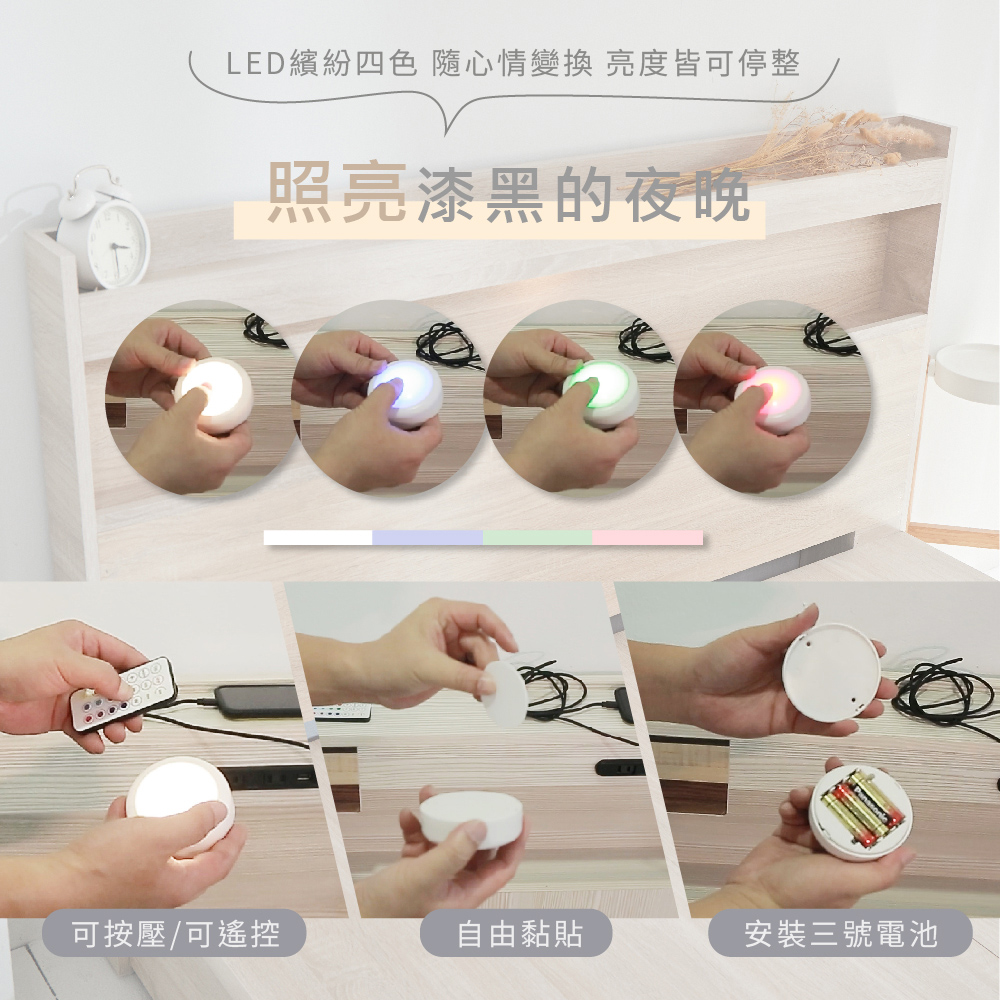 LED繽紛四色 隨心情變換 亮度皆可停整

照亮漆黑的夜晚

可按壓/可遙控

自由黏貼

安裝三號電池